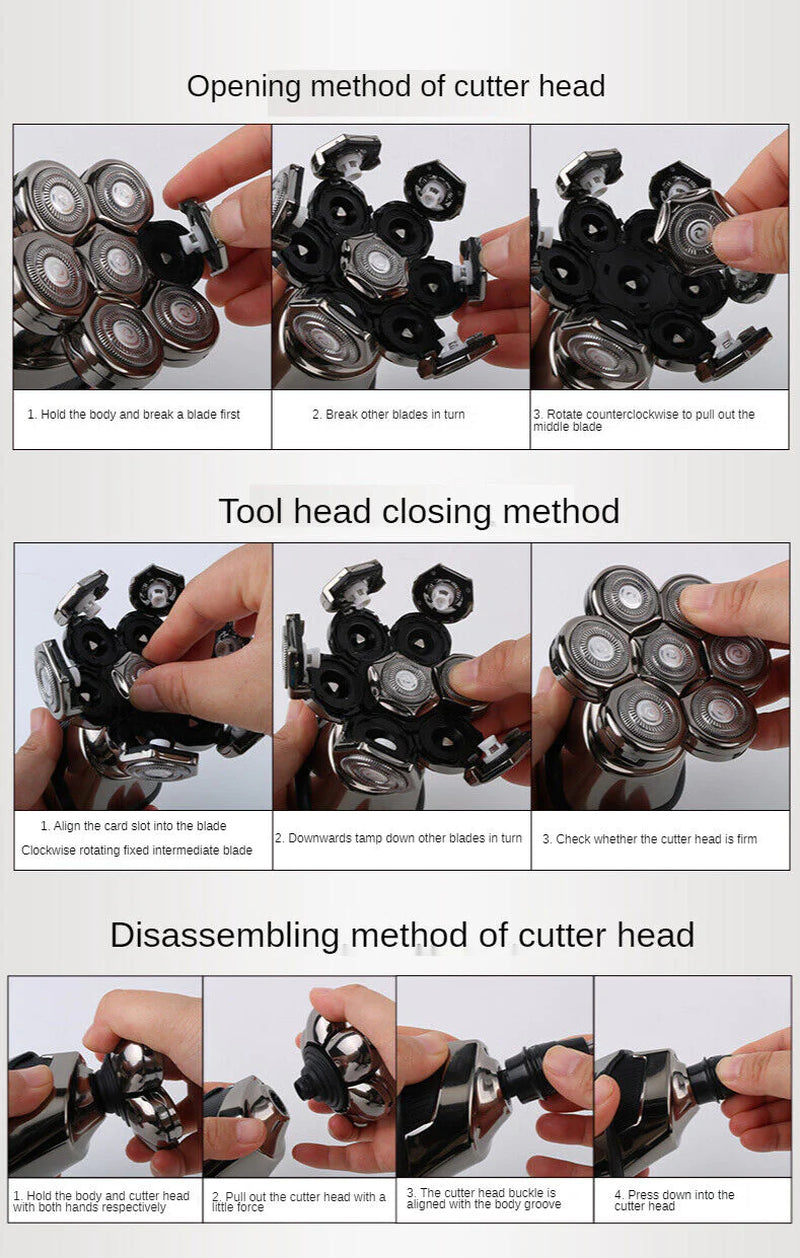 Opening method of cutter head

1. Hold the body and break a blade first

2. Break other blades in turn

3. Rotate counterclockwise to pull out the middle blade

Tool head closing method

1. Align the card slot into the blade
Clockwise rotating fixed intermediate blade

2. Downwards tamp down other blades in turn

3. Check whether the cutter head is firm

Disassembling method of cutter head

1. Hold the body and cutter head with both hands respectively

2. Pull out the cutter head with a little force

3. The cutter head buckle is aligned with the body groove

4. Press down into the cutter head