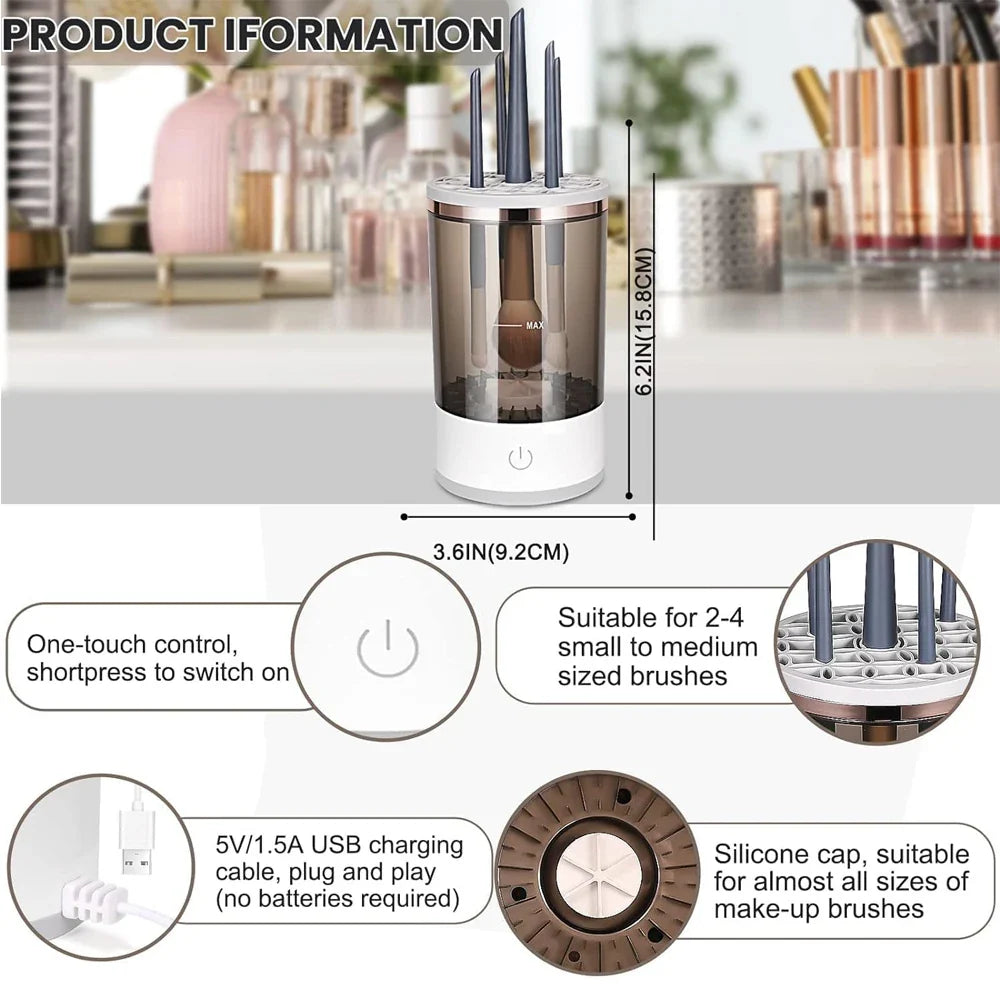 PRODUCT IFORMATION

MAX

6.2IN(15.8CM)

3.6IN(9.2CM)

One-touch control, shortpress to switch on

Suitable for 2-4 small to medium sized brushes

5V/1.5A USB charging cable, plug and play (no batteries required)

Silicone cap, suitable for almost all sizes of make-up brushes